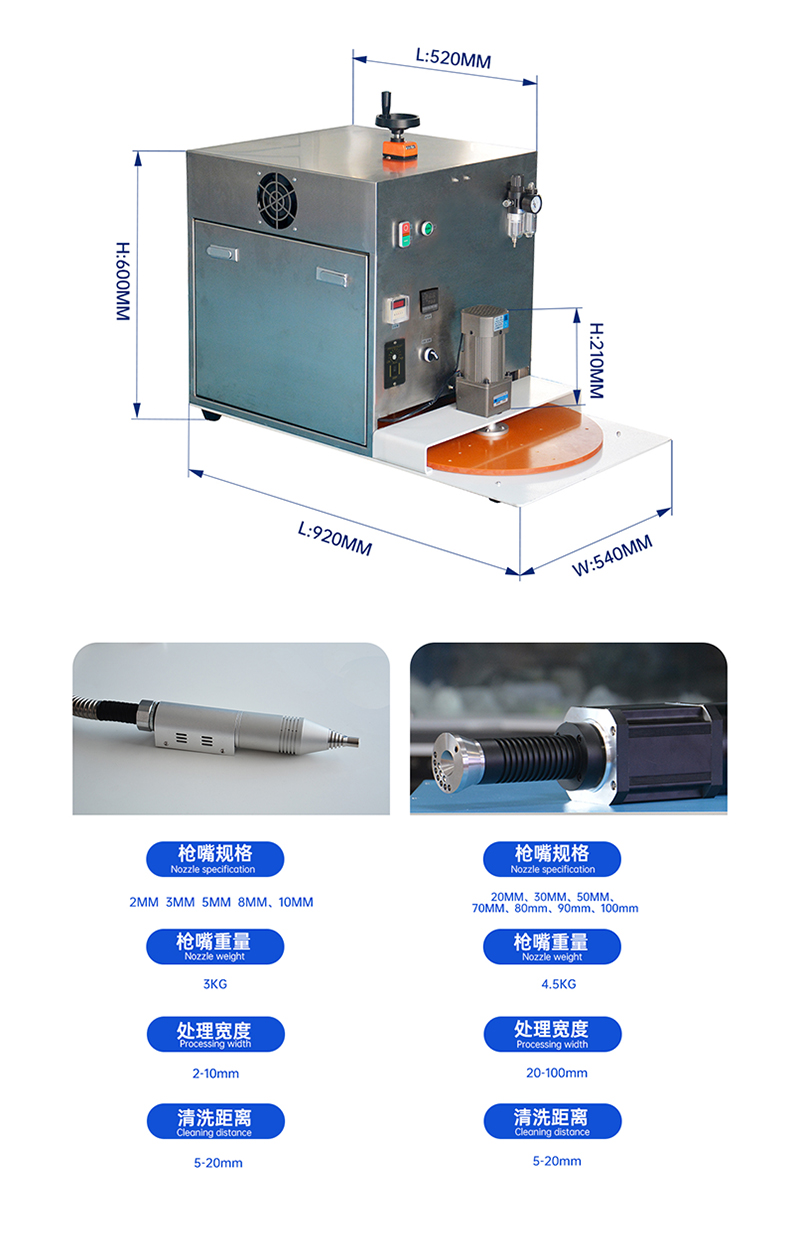 L:520MM

H:600MM

H:210MM

L:920MM

W:540MM

枪嘴规格
Nozzle specification

2MM 3MM 5MM 8MM、10MM

枪嘴重量
Nozzle weight

3KG

处理宽度
Processing width

2-10mm

清洗距离
Cleaning distance

5-20mm

枪嘴规格
Nozzle specification

20MM、30MM、50MM、70MM、80mm、90mm、100mm

枪嘴重量
Nozzle weight

4.5KG

处理宽度
Processing width

20-100mm

清洗距离
Cleaning distance

5-20mm